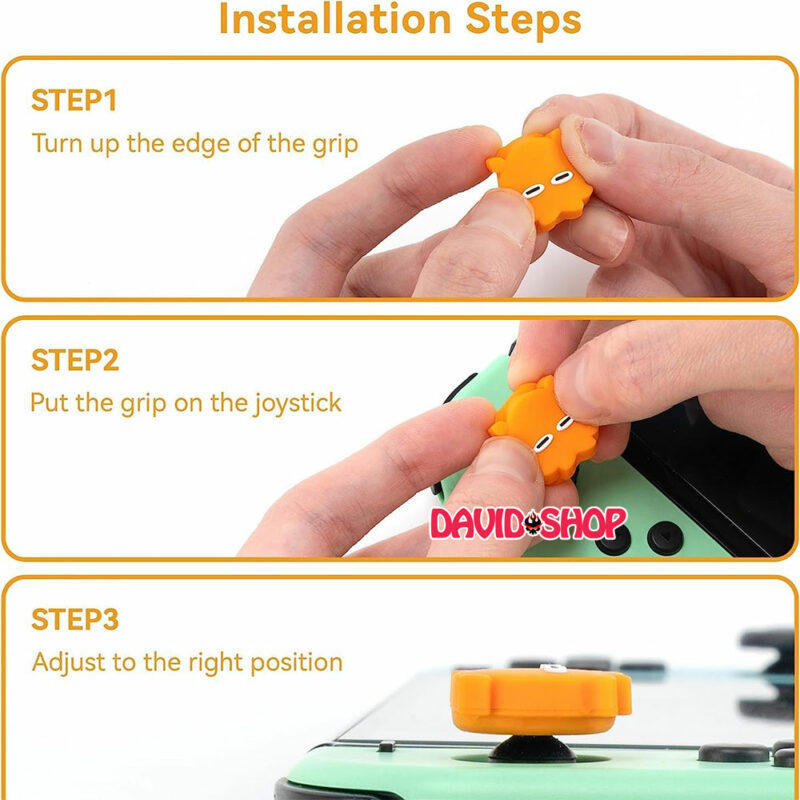 Installation Steps

STEP1
Turn up the edge of the grip

STEP2
Put the grip on the joystick

DAVID SHOP

STEP3
Adjust to the right position